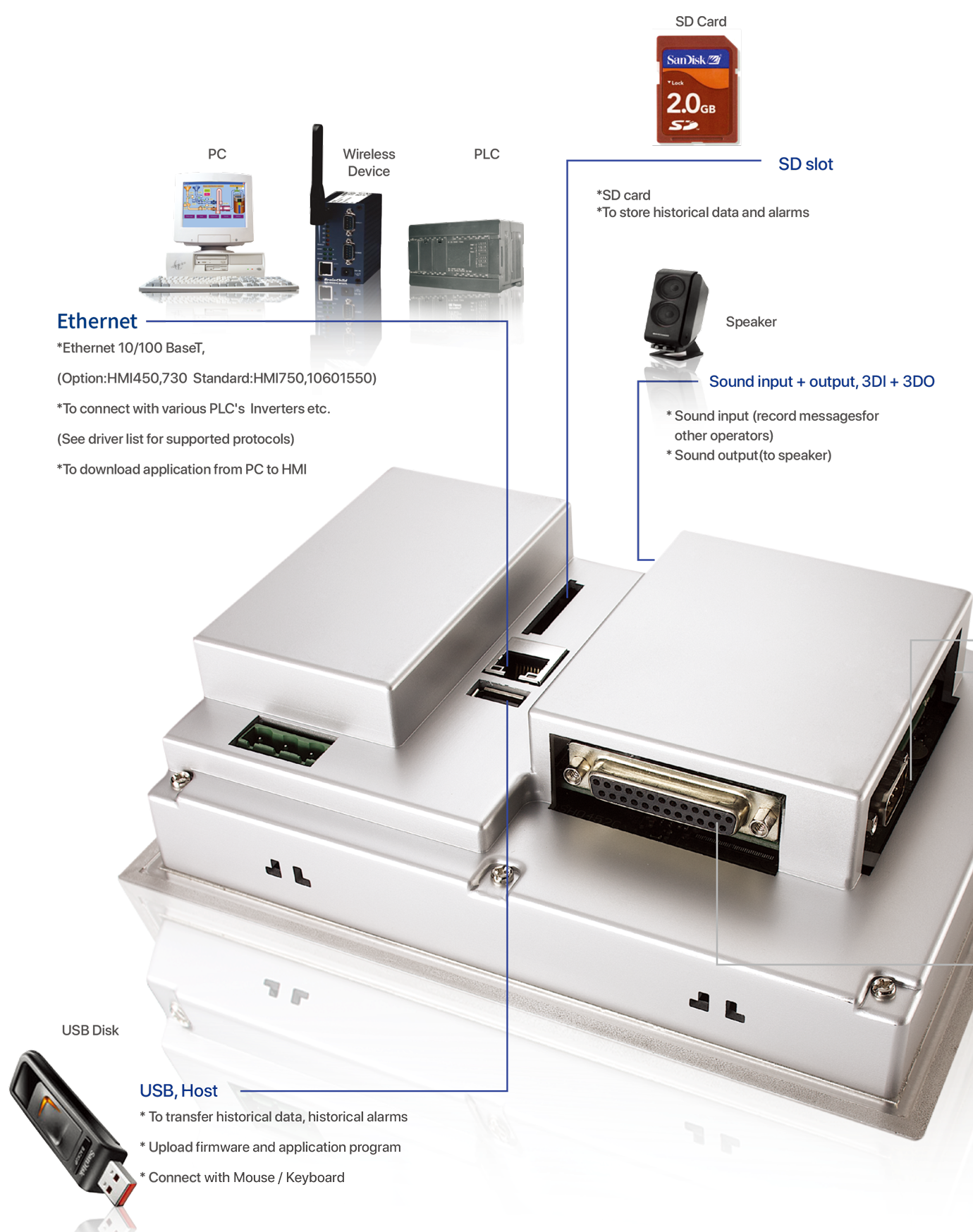 SD Card

SanDisk

Lock

2.0GB

SD

PC

Wireless Device

PLC

SD slot

*SD card
*To store historical data and alarms

Speaker

Ethernet

*Ethernet 10/100 BaseT,

(Option:HMI450,730 Standard:HMI750,10601550)

*To connect with various PLC's Inverters etc.

(See driver list for supported protocols)

*To download application from PC to HMI

Sound input + output, 3DI + 3DO

* Sound input (record messagesfor other operators)
* Sound output(to speaker)

USB Disk

USB, Host

* To transfer historical data, historical alarms

* Upload firmware and application program

* Connect with Mouse / Keyboard